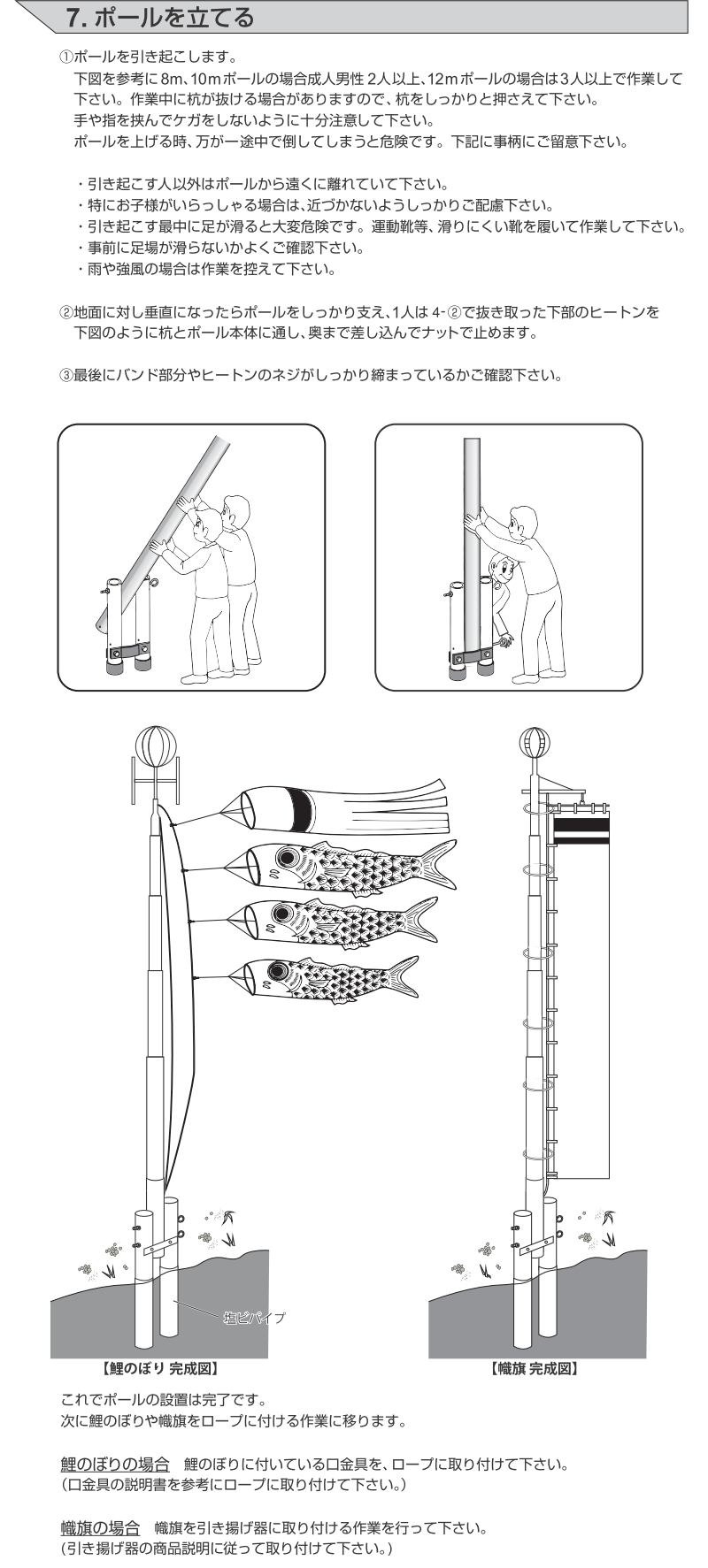 7. ポールを立てる

①ポールを引き起こします。
下図を参考に 8m、10mポールの場合成人男性 2人以上、12mポールの場合は3人以上で作業して下さい。作業中に杭が抜ける場合がありますので、杭をしっかりと押さえて下さい。
手や指を挟んでケガをしないように十分注意して下さい。
ポールを上げる時、万が一途中で倒してしまうと危険です。下記に事柄にご留意下さい。

・引き起こす人以外はポールから遠くに離れていて下さい。
・特にお子様がいらっしゃる場合は、近づかないようしっかりご配慮下さい。
・引き起こす最中に足が滑ると大変危険です。運動靴等、滑りにくい靴を履いて作業して下さい。
・事前に足場が滑らないかよくご確認下さい。
・雨や強風の場合は作業を控えて下さい。

②地面に対し垂直になったらポールをしっかり支え、1人は 4-②で抜き取った下部のヒートンを下図のように杭とポール本体に通し、奥まで差し込んでナットで止めます。

③最後にバンド部分やヒートンのネジがしっかり締まっているかご確認下さい。

塩ビパイプ

【鯉のぼり 完成図】

【幟旗 完成図】

これでポールの設置は完了です。
次に鯉のぼりや幟旗をロープに付ける作業に移ります。

鯉のぼりの場合　鯉のぼりに付いている口金具を、ロープに取り付けて下さい。
(口金具の説明書を参考にロープに取り付けて下さい。)

幟旗の場合　幟旗を引き揚げ器に取り付ける作業を行って下さい。
(引き揚げ器の商品説明に従って取り付けて下さい。)